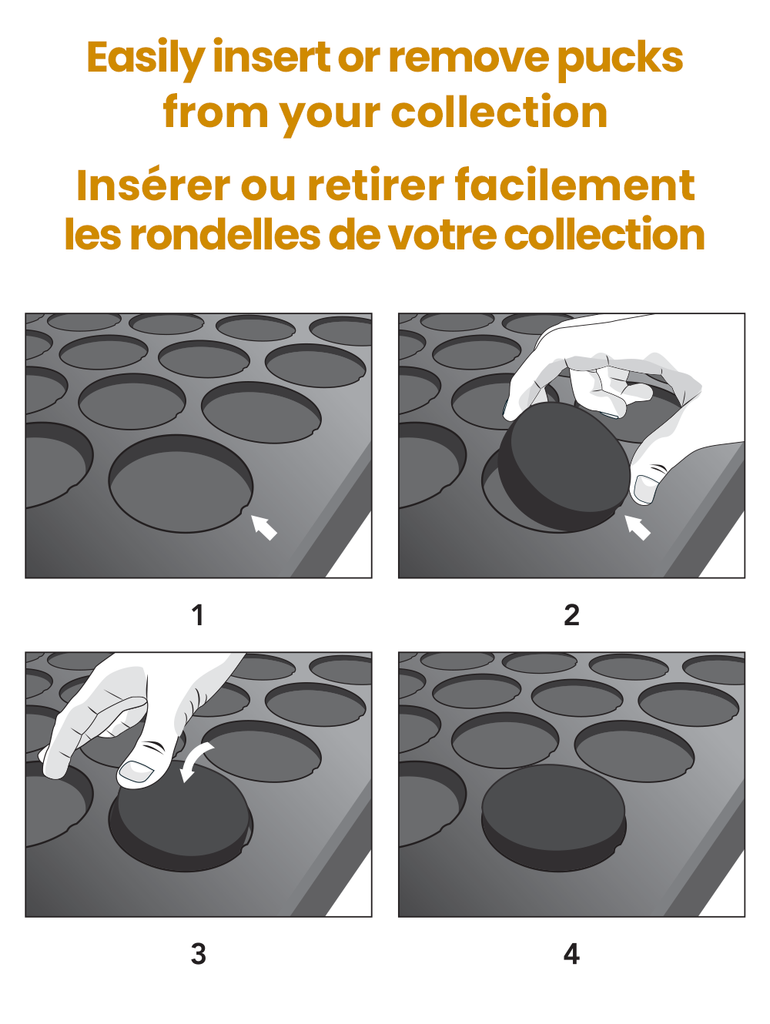 Easily insert or remove pucks from your collection

Insérer ou retirer facilement les rondelles de votre collection

1

2

3

4